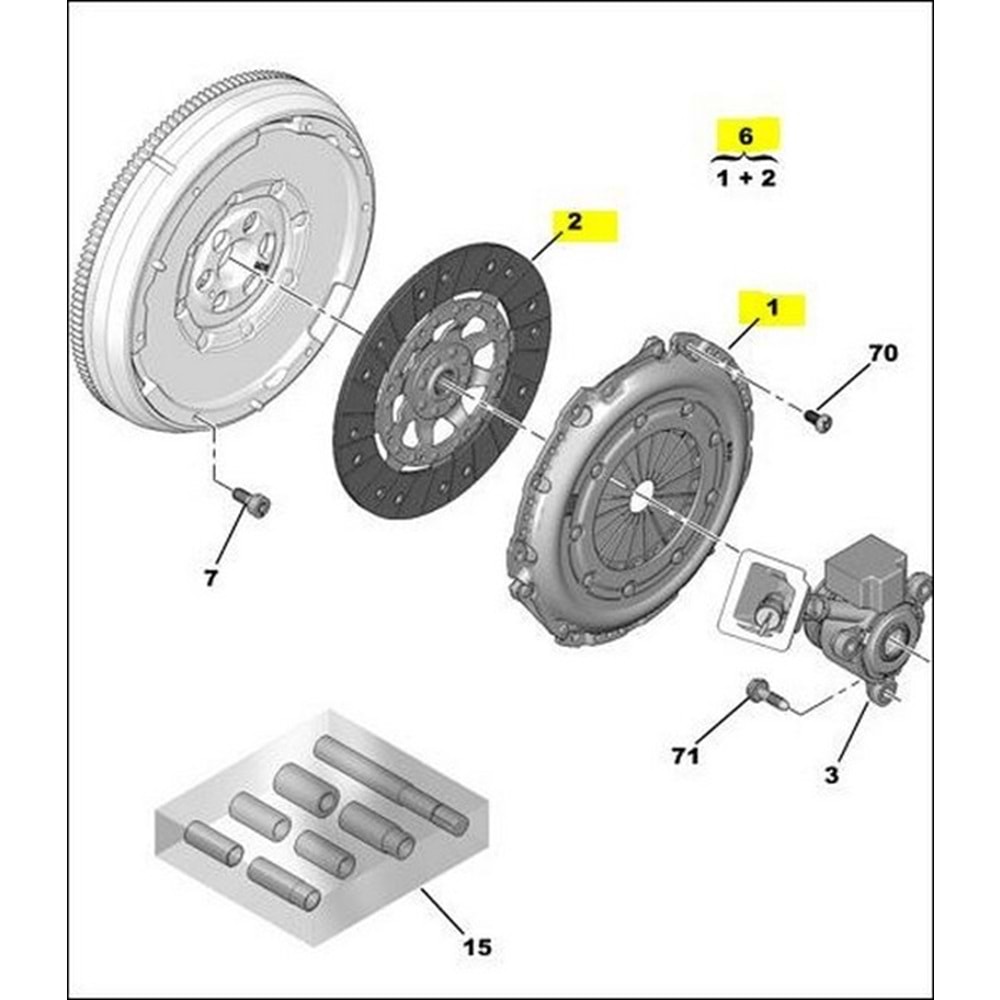 6
1 + 2

2

1

70

7

71

3

15