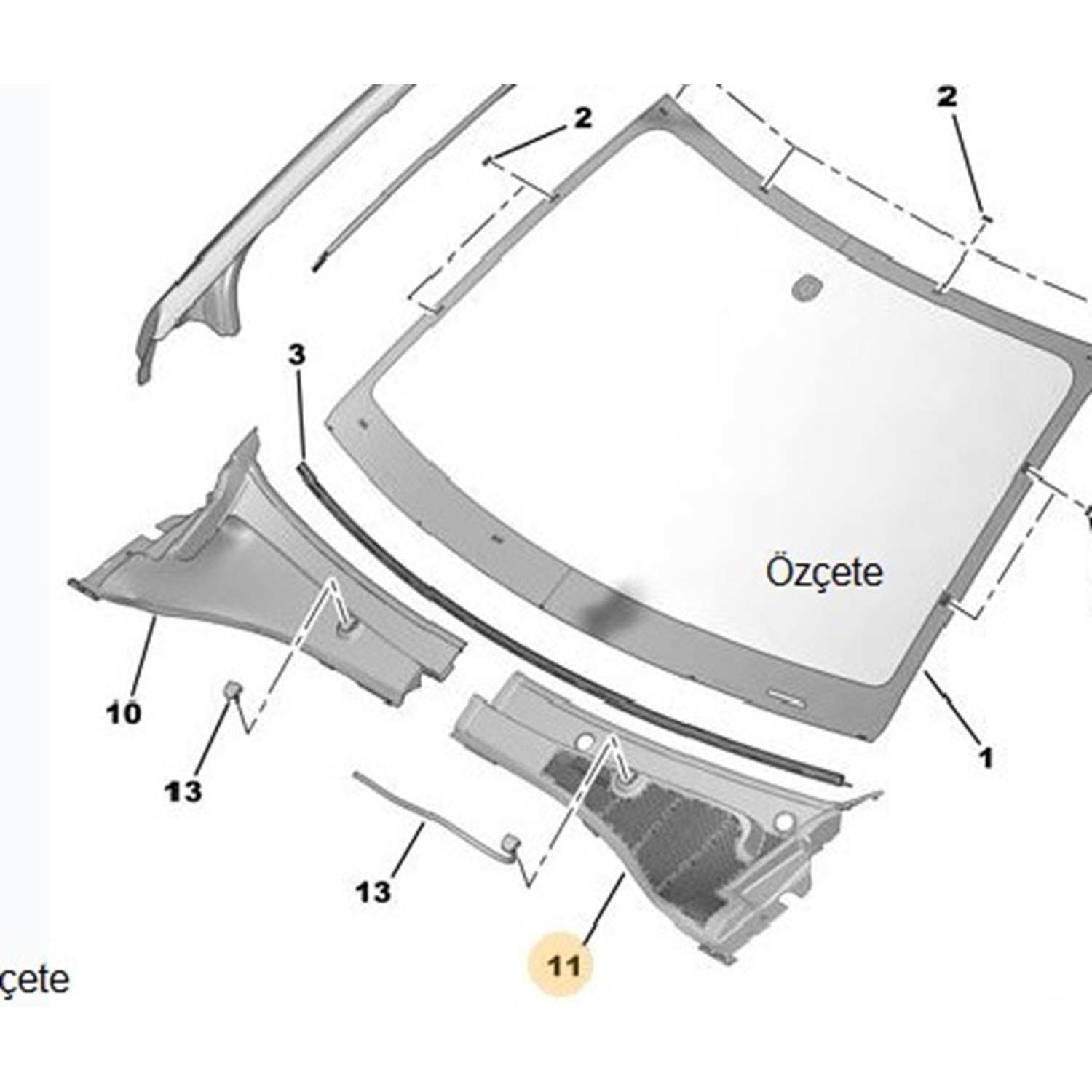 2
2
3
Özçete
10
1
13
13
11
çete